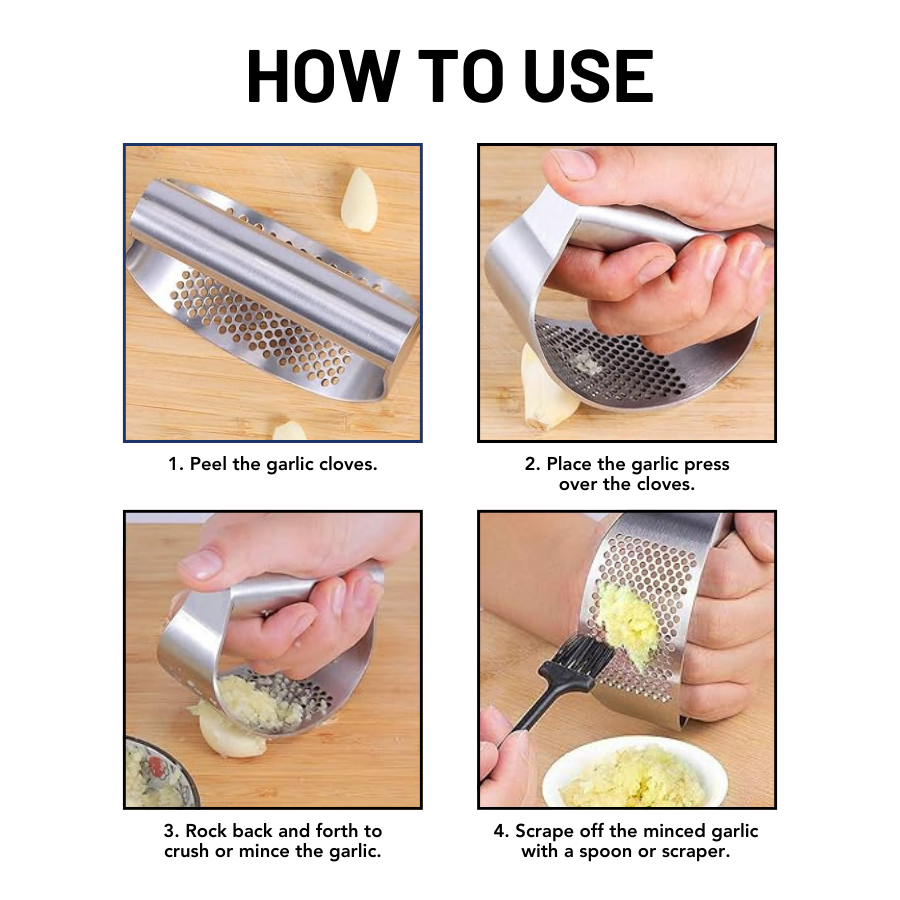 HOW TO USE

1. Peel the garlic cloves.

2. Place the garlic press over the cloves.

3. Rock back and forth to crush or mince the garlic.

4. Scrape off the minced garlic with a spoon or scraper.