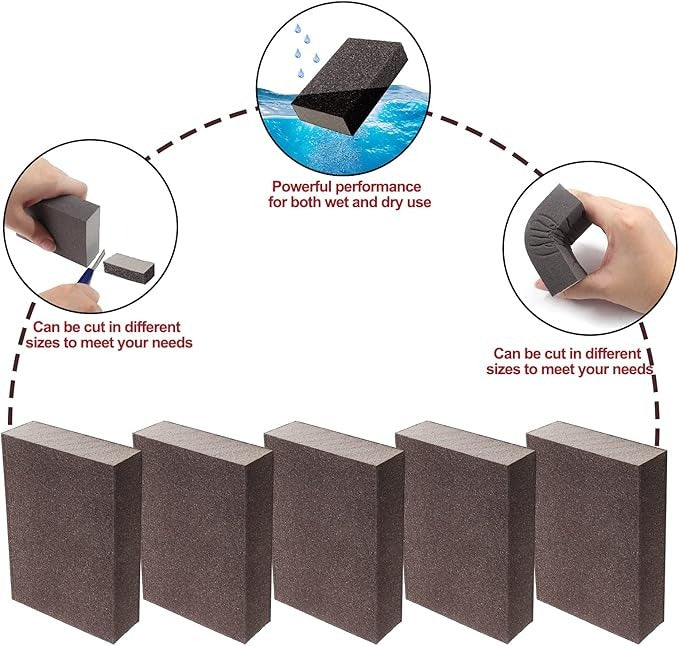 Powerful performance for both wet and dry use

Can be cut in different sizes to meet your needs

Can be cut in different sizes to meet your needs