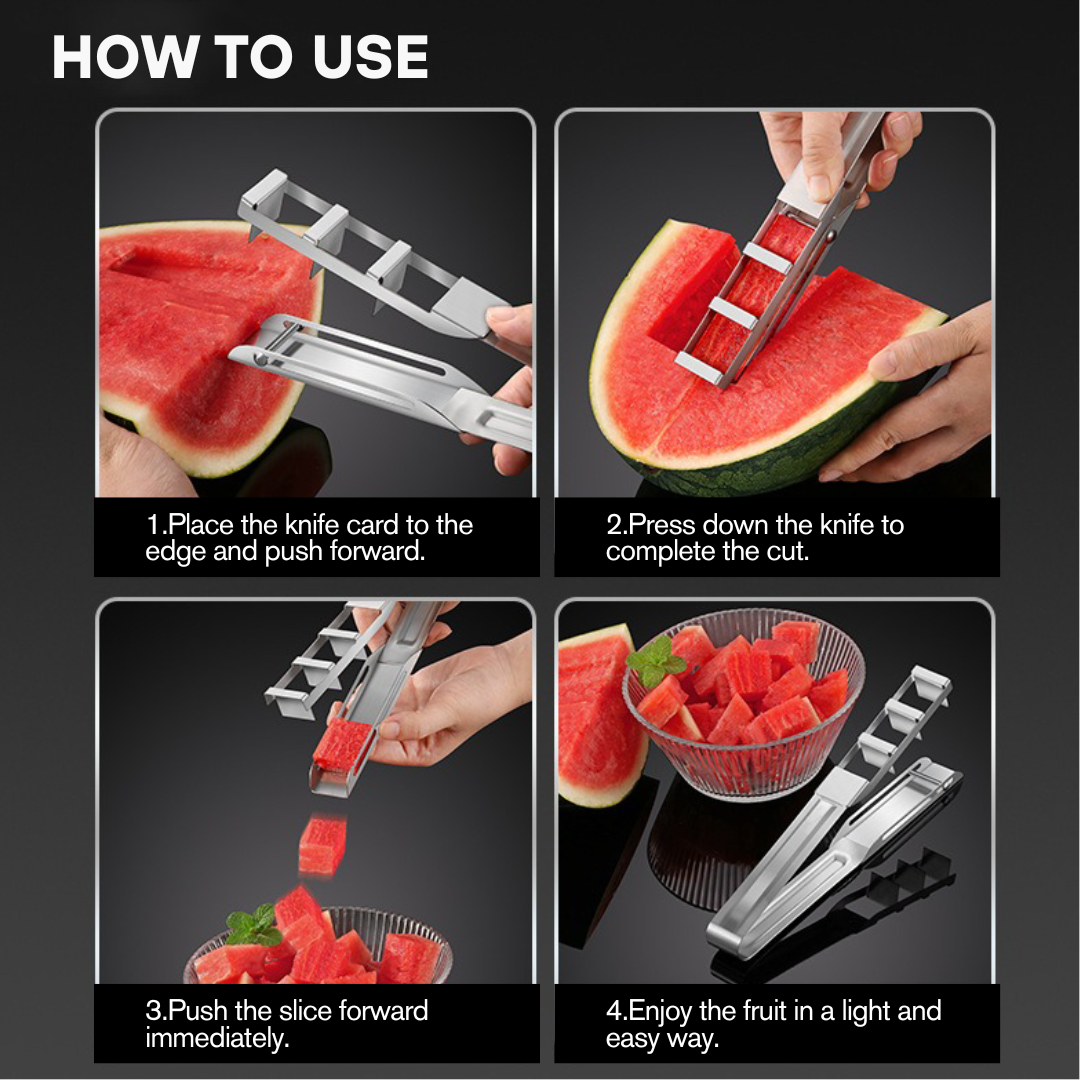 HOW TO USE

1.Place the knife card to the edge and push forward.

2.Press down the knife to complete the cut.

3.Push the slice forward immediately.

4.Enjoy the fruit in a light and easy way.